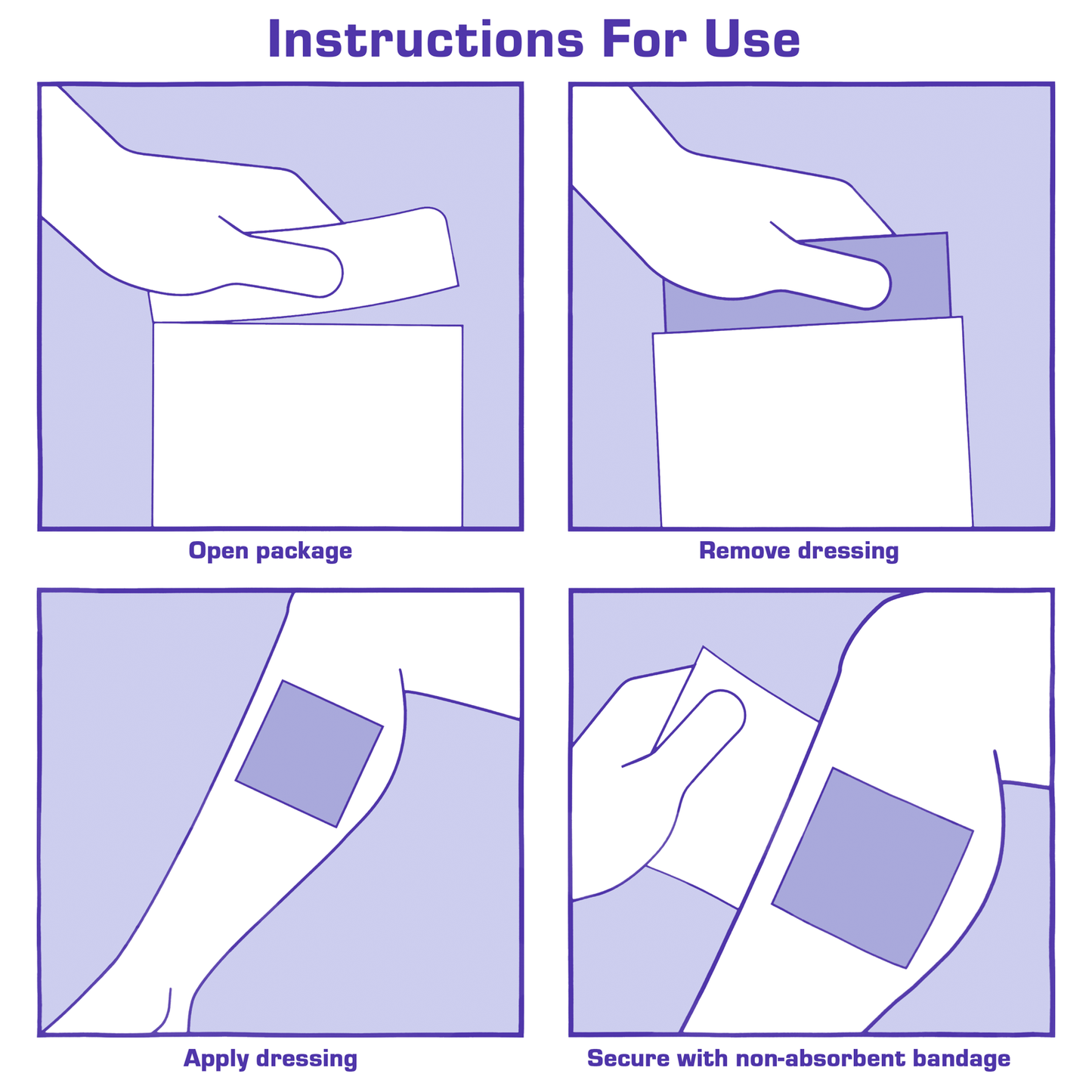 Instructions For Use

Open package

Remove dressing

Apply dressing

Secure with non-absorbent bandage