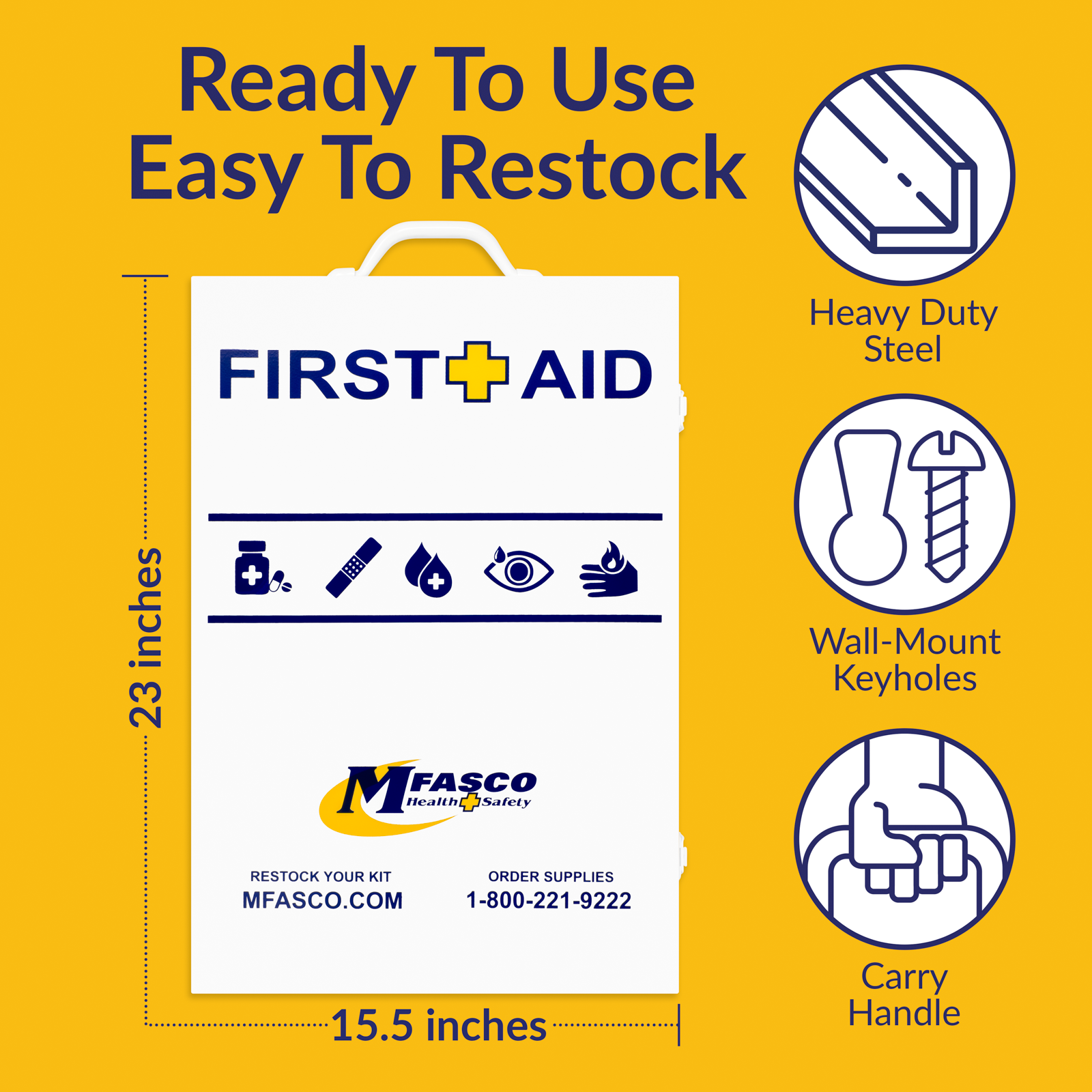 Ready To Use
Easy To Restock

23 inches

FIRST AID

MFASCO
Health Safety

RESTOCK YOUR KIT
MFASCO.COM

ORDER SUPPLIES
1-800-221-9222

15.5 inches

Heavy Duty
Steel

Wall-Mount
Keyholes

Carry
Handle