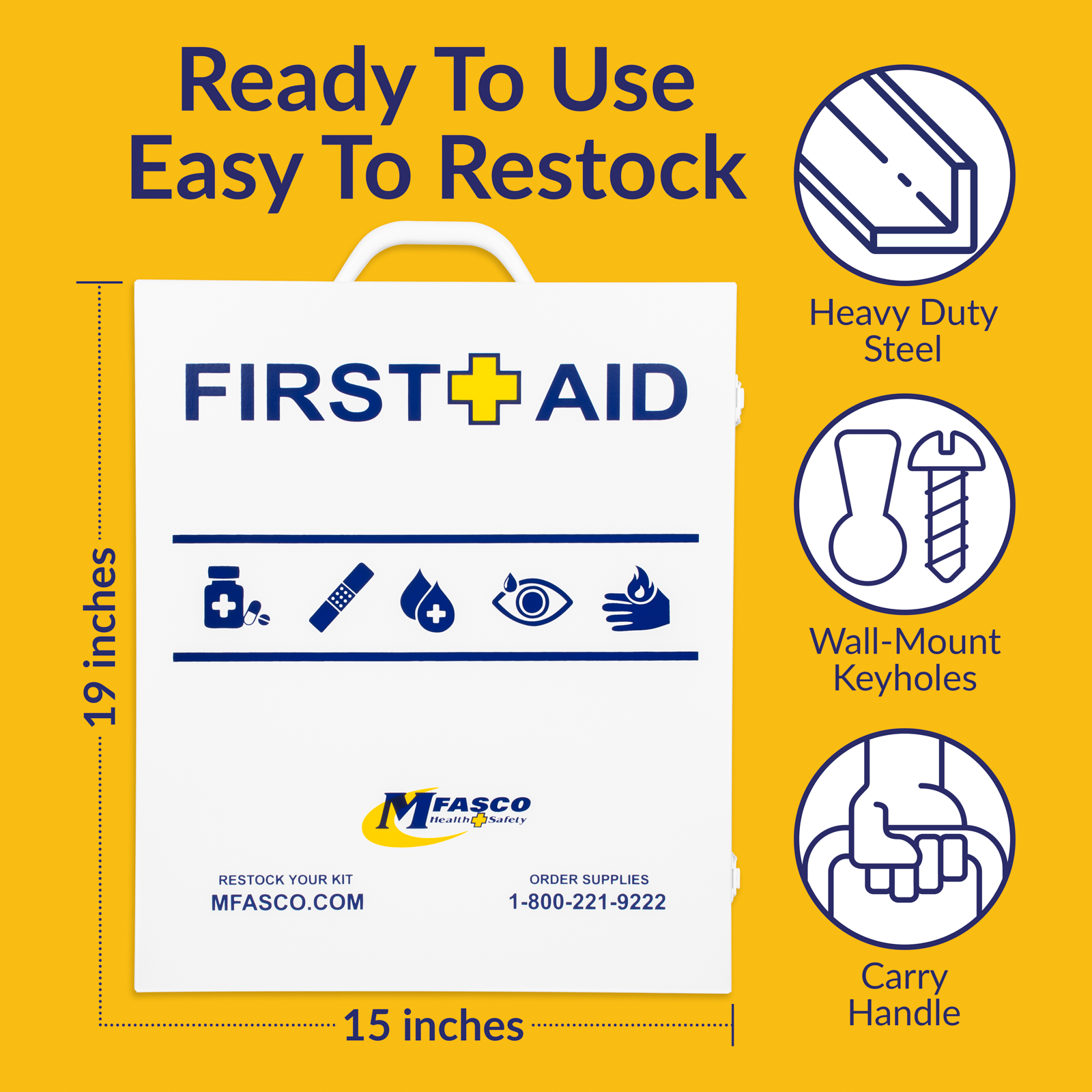 Ready To Use
Easy To Restock

19 inches

FIRST AID

MFASCO Health Safety

RESTOCK YOUR KIT
MFASCO.COM

ORDER SUPPLIES
1-800-221-9222

15 inches

Heavy Duty Steel

Wall-Mount Keyholes

Carry Handle