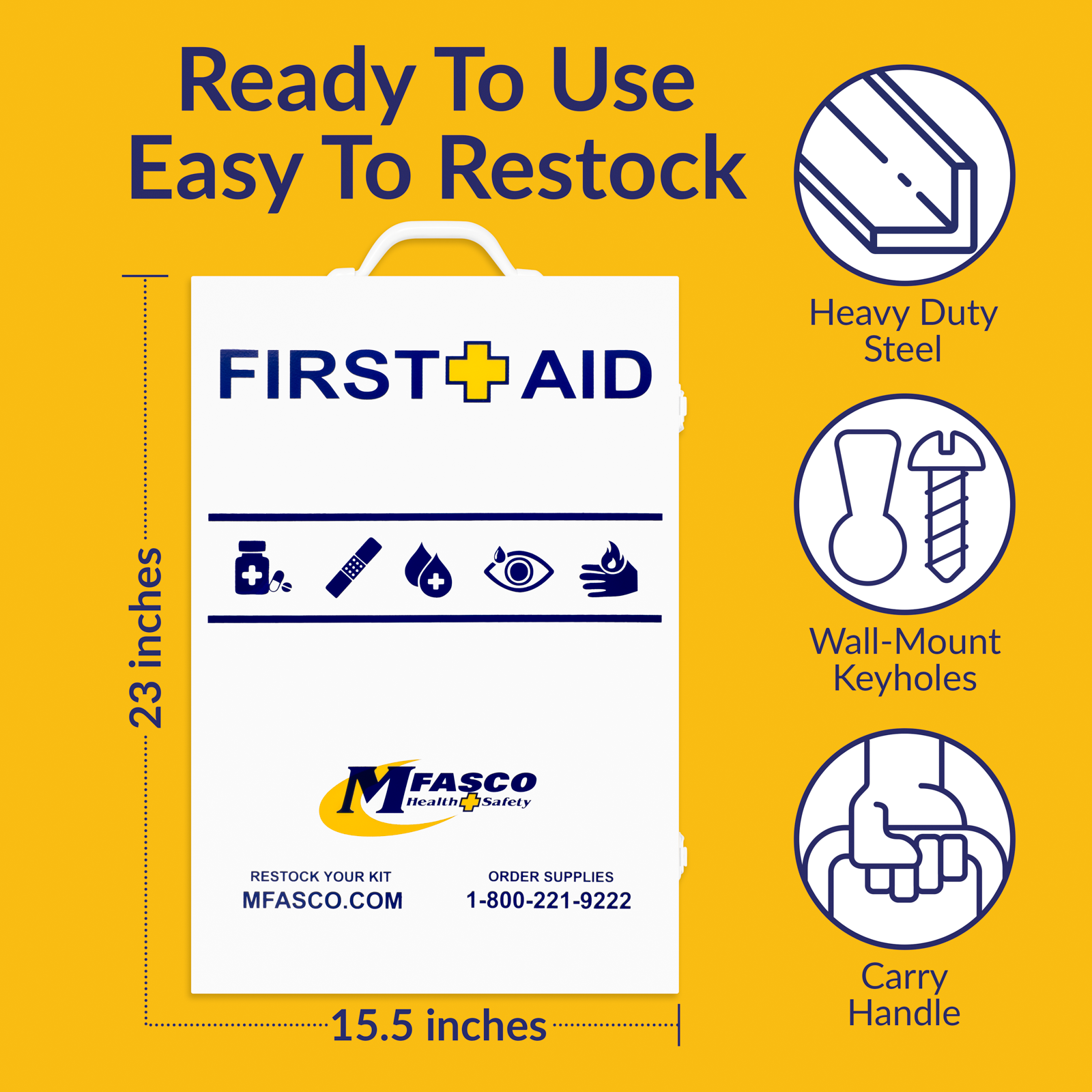 Ready To Use
Easy To Restock

23 inches

FIRST AID

MFASCO
Health Safety

RESTOCK YOUR KIT
MFASCO.COM

ORDER SUPPLIES
1-800-221-9222

15.5 inches

Heavy Duty
Steel

Wall-Mount
Keyholes

Carry
Handle