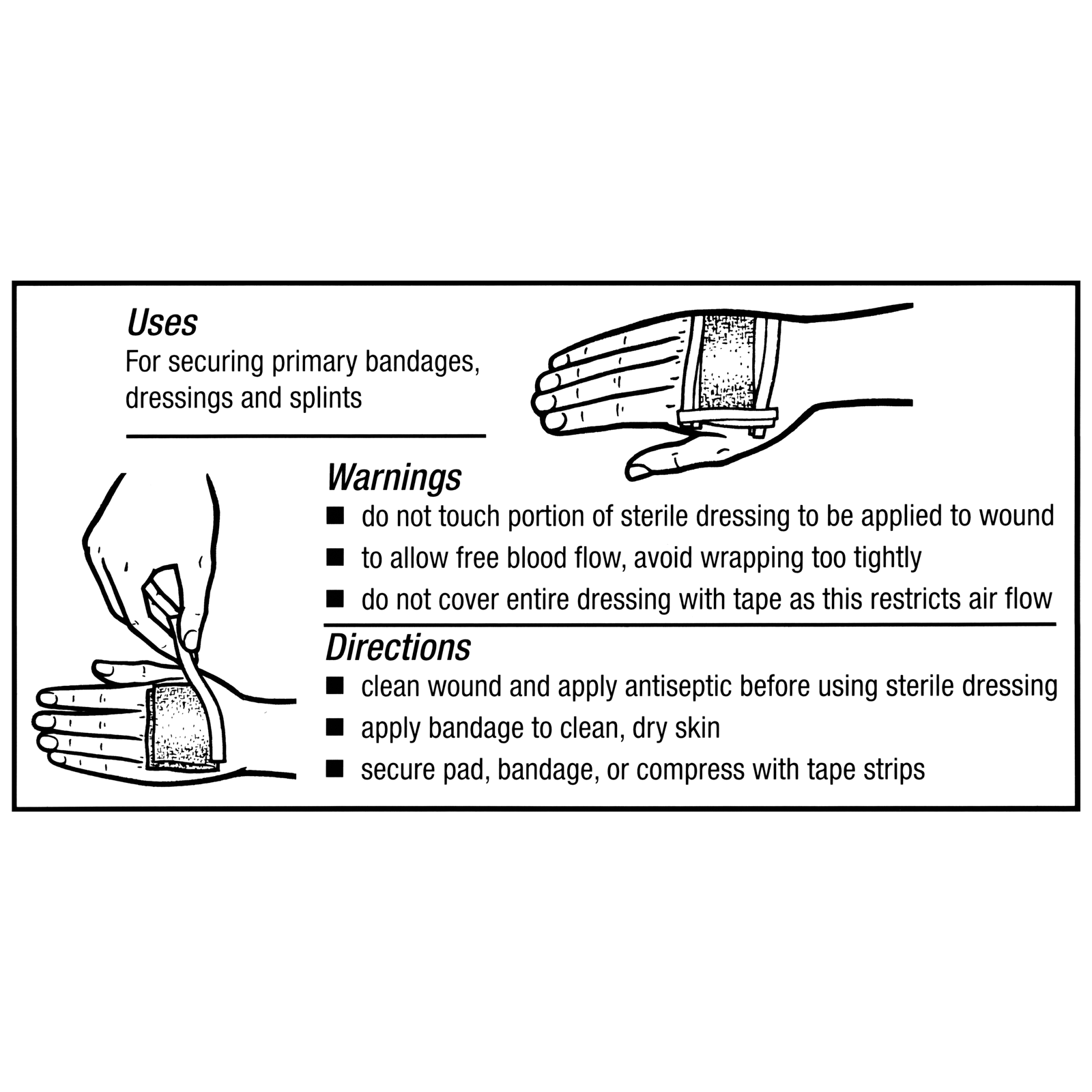 Uses
For securing primary bandages, dressings and splints

Warnings
■ do not touch portion of sterile dressing to be applied to wound
■ to allow free blood flow, avoid wrapping too tightly
■ do not cover entire dressing with tape as this restricts air flow

Directions
■ clean wound and apply antiseptic before using sterile dressing
■ apply bandage to clean, dry skin
■ secure pad, bandage, or compress with tape strips