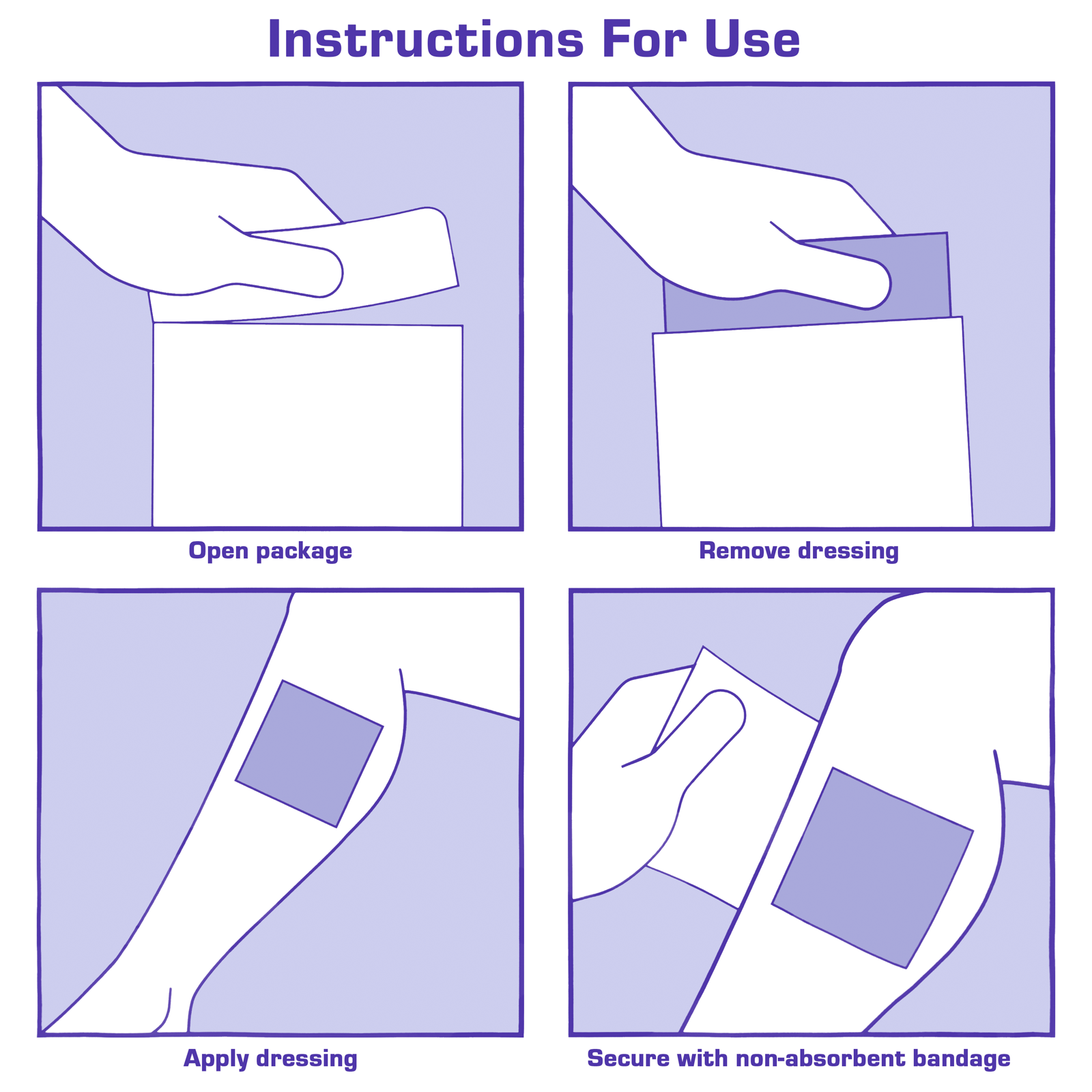 Instructions For Use

Open package

Remove dressing

Apply dressing

Secure with non-absorbent bandage