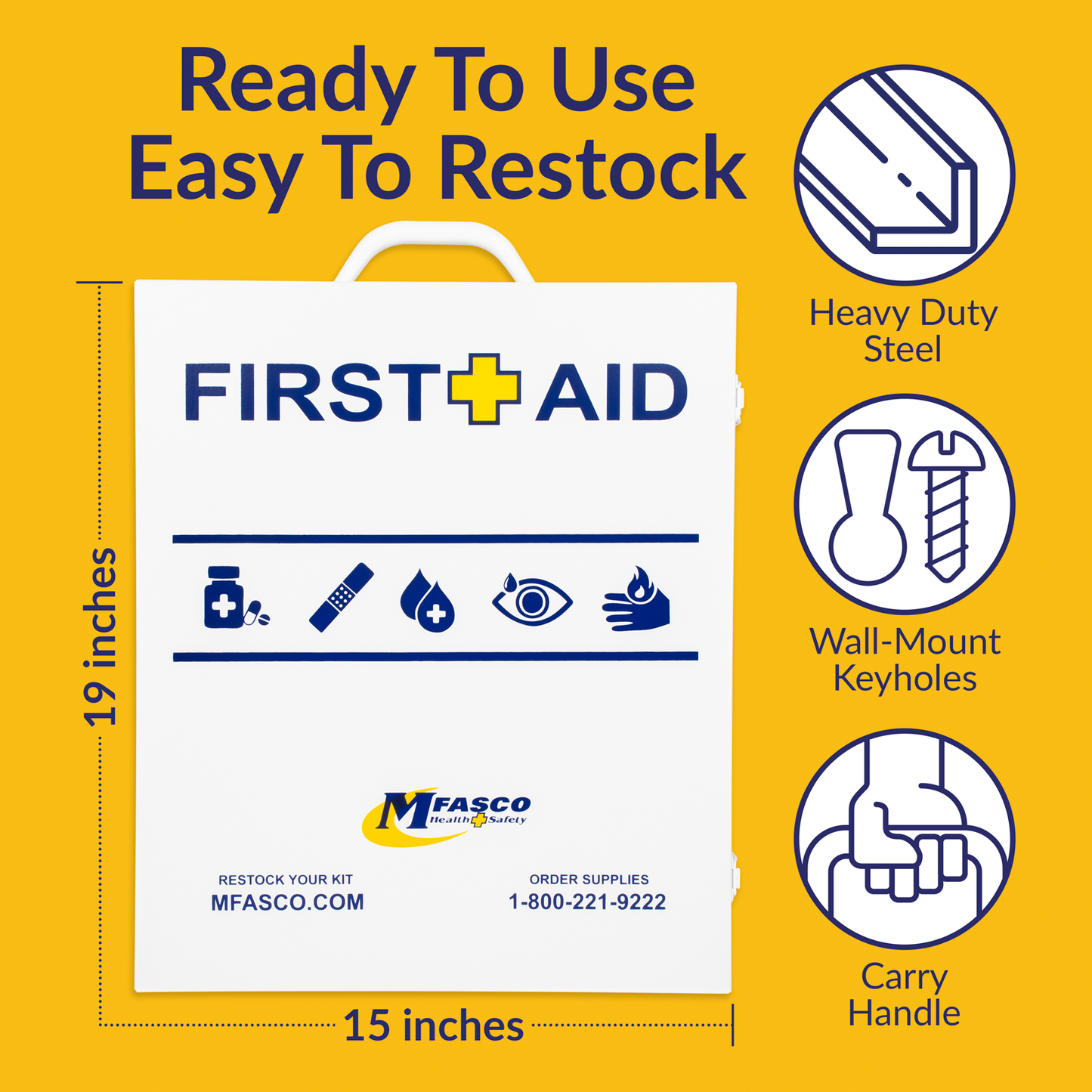 Ready To Use
Easy To Restock

19 inches

FIRST AID

MFASCO Health Safety

RESTOCK YOUR KIT
MFASCO.COM

ORDER SUPPLIES
1-800-221-9222

15 inches

Heavy Duty Steel

Wall-Mount Keyholes

Carry Handle